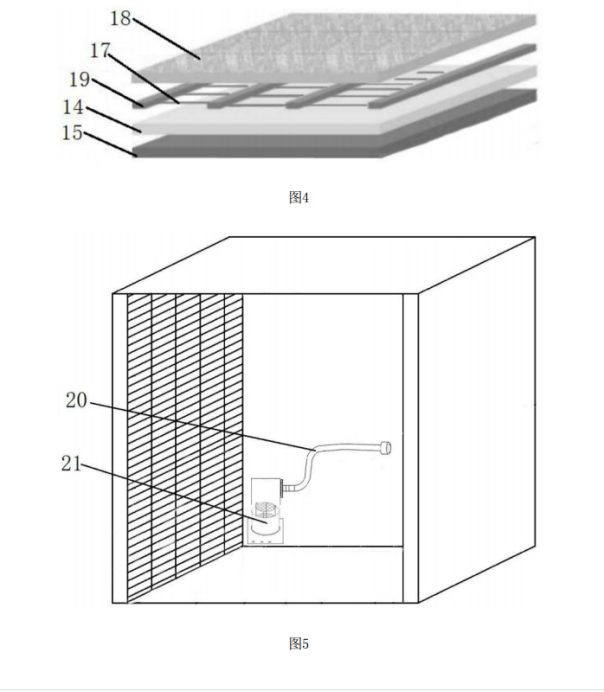 18
17
19
14
15

图4

20
21

图5